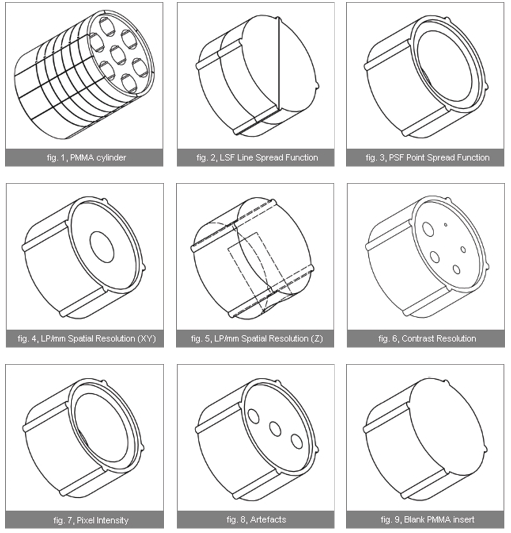 fig. 1, PMMA cylinder

fig. 2, LSF Line Spread Function

fig. 3, PSF Point Spread Function

fig. 4, LP/mm Spatial Resolution (XY)

fig. 5, LP/mm Spatial Resolution (Z)

fig. 6, Contrast Resolution

fig. 7, Pixel Intensity

fig. 8, Artefacts

fig. 9, Blank PMMA insert