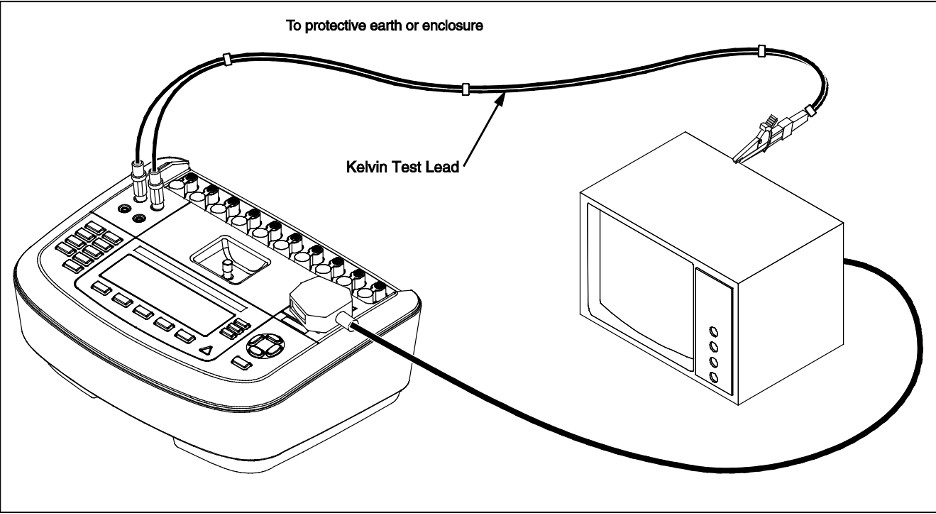 To protective earth or enclosure

Kelvin Test Lead